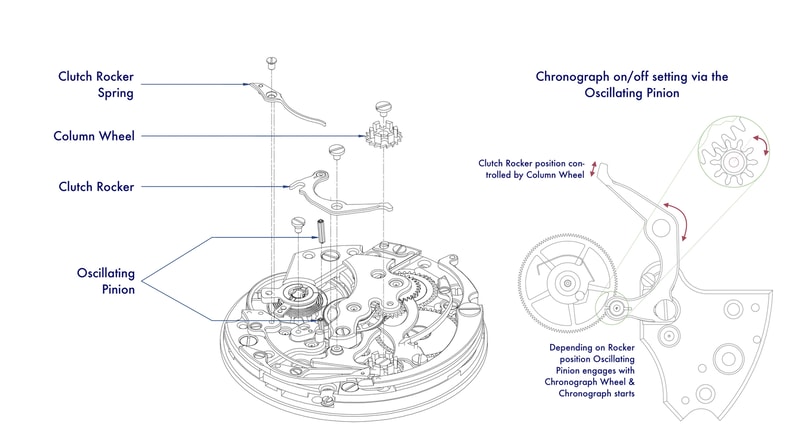 Clutch Rocker Spring

Column Wheel

Clutch Rocker

Oscillating Pinion

Chronograph on/off setting via the Oscillating Pinion

Clutch Rocker position controlled by Column Wheel

Depending on Rocker position Oscillating Pinion engages with Chronograph Wheel & Chronograph starts